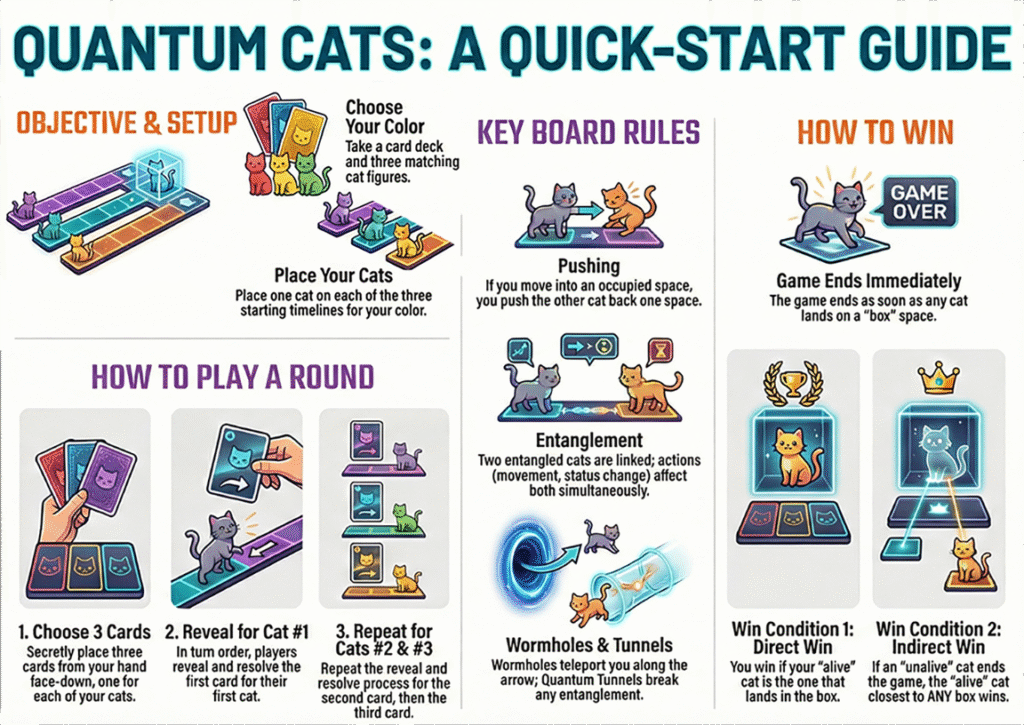 QUANTUM CATS: A QUICK-START GUIDE

OBJECTIVE & SETUP

Choose Your Color
Take a card deck and three matching cat figures.

Place Your Cats
Place one cat on each of the three starting timelines for your color.

HOW TO PLAY A ROUND

1. Choose 3 Cards
Secretly place three cards from your hand face-down, one for each of your cats.

2. Reveal for Cat #1
In turn order, players reveal and resolve the first card for their first cat.

3. Repeat for Cats #2 & #3
Repeat the reveal and resolve process for the second card, then the third card.

KEY BOARD RULES

Pushing
If you move into an occupied space, you push the other cat back one space.

Entanglement
Two entangled cats are linked; actions (movement, status change) affect both simultaneously.

Wormholes & Tunnels
Wormholes teleport you along the arrow; Quantum Tunnels break any entanglement.

HOW TO WIN

GAME OVER

Game Ends Immediately
The game ends as soon as any cat lands on a "box" space.

Win Condition 1: Direct Win
You win if your "alive" cat is the one that lands in the box.

Win Condition 2: Indirect Win
If an "unalive" cat ends the game, the "alive" cat closest to ANY box wins.